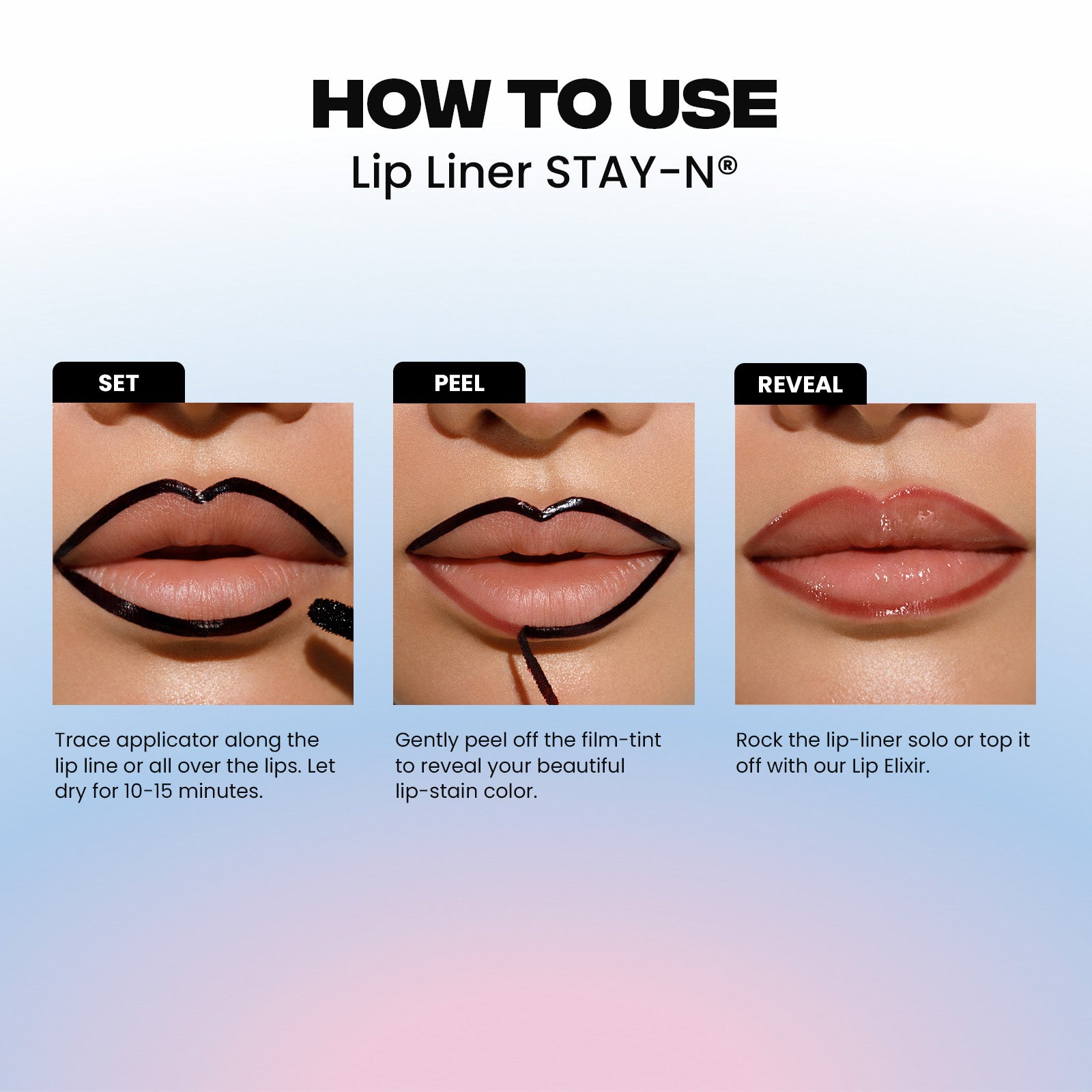 HOW TO USE
Lip Liner STAY-N®

SET

Trace applicator along the lip line or all over the lips. Let dry for 10-15 minutes.

PEEL

Gently peel off the film-tint to reveal your beautiful lip-stain color.

REVEAL

Rock the lip-liner solo or top it off with our Lip Elixir.