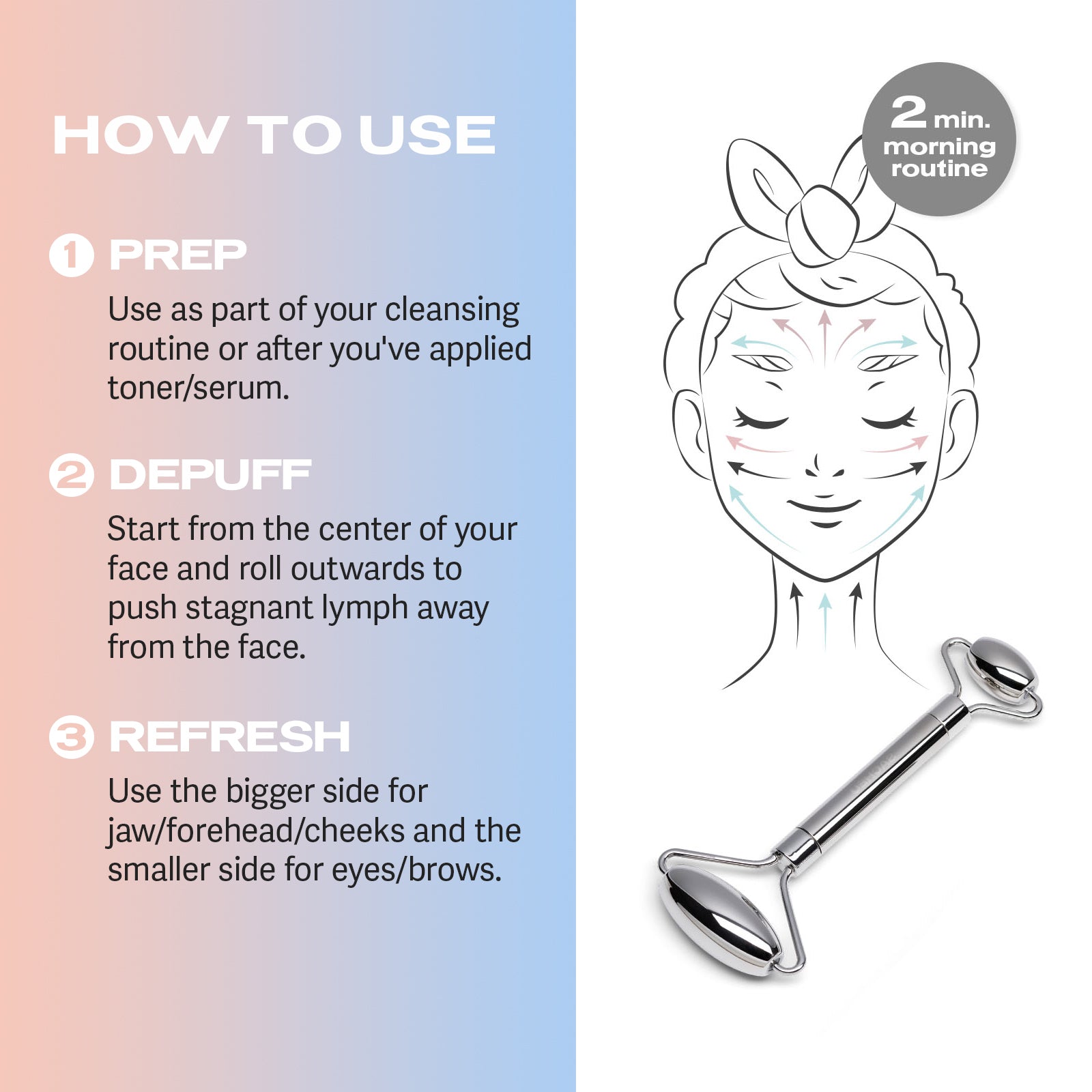 HOW TO USE

1 PREP

Use as part of your cleansing routine or after you've applied toner/serum.

2 DEPUFF

Start from the center of your face and roll outwards to push stagnant lymph away from the face.

3 REFRESH

Use the bigger side for jaw/forehead/cheeks and the smaller side for eyes/brows.

2 min. morning routine