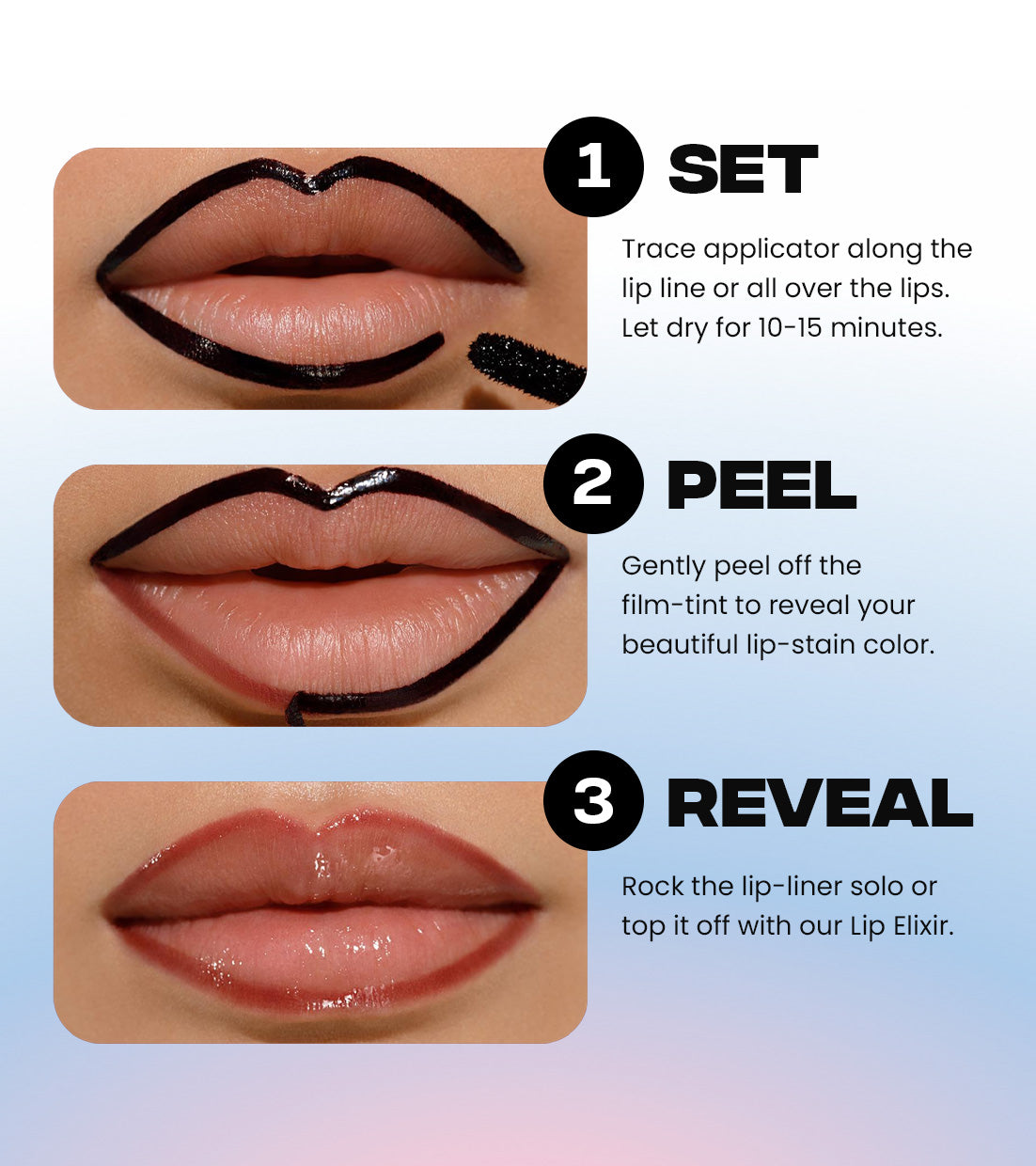 1 SET

Trace applicator along the lip line or all over the lips. Let dry for 10-15 minutes.

2 PEEL

Gently peel off the film-tint to reveal your beautiful lip-stain color.

3 REVEAL

Rock the lip-liner solo or top it off with our Lip Elixir.